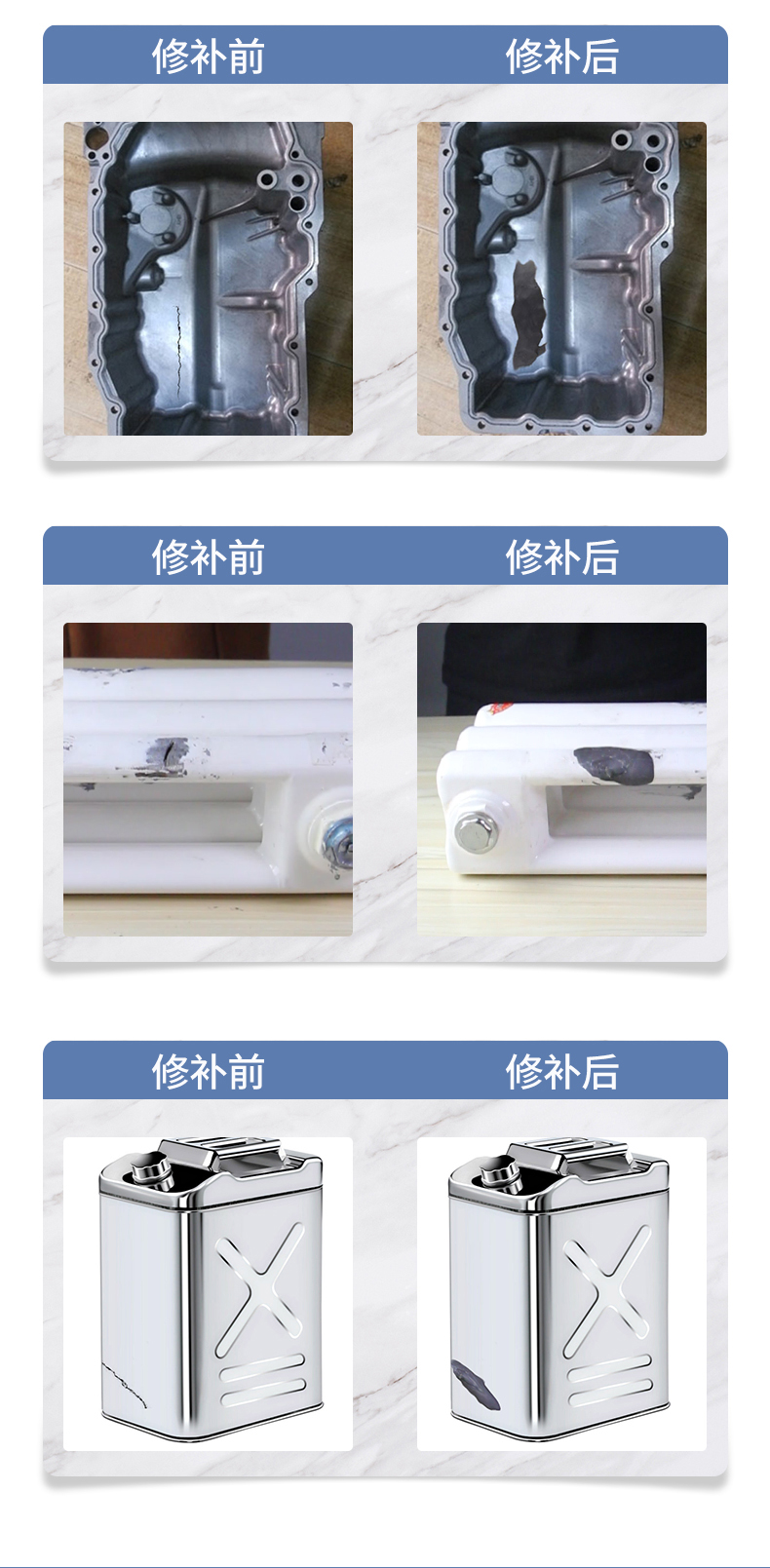 修补前 修补后

修补前 修补后

修补前 修补后